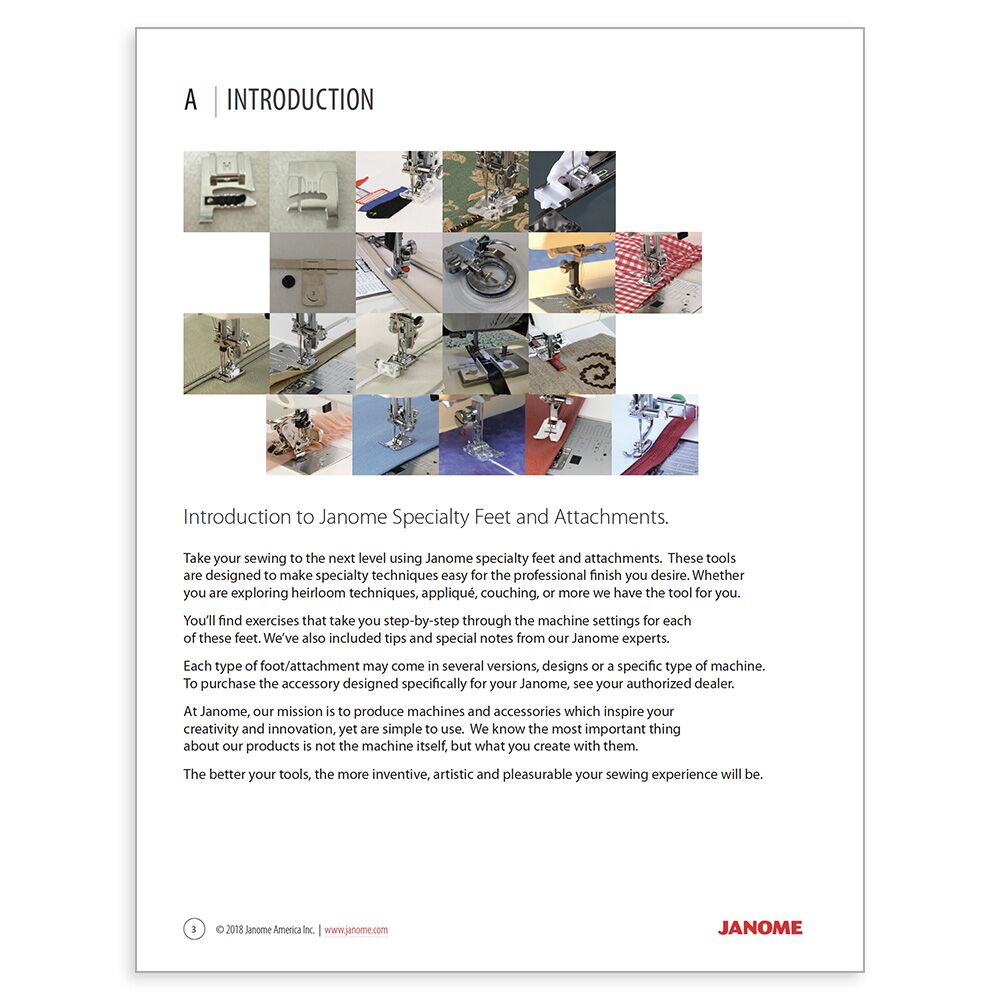 A | INTRODUCTION

Introduction to Janome Specialty Feet and Attachments.

Take your sewing to the next level using Janome specialty feet and attachments. These tools are designed to make specialty techniques easy for the professional finish you desire. Whether you are exploring heirloom techniques, appliqué, couching, or more we have the tool for you.

You'll find exercises that take you step-by-step through the machine settings for each of these feet. We've also included tips and special notes from our Janome experts.

Each type of foot/attachment may come in several versions, designs or a specific type of machine. To purchase the accessory designed specifically for your Janome, see your authorized dealer.

At Janome, our mission is to produce machines and accessories which inspire your creativity and innovation, yet are simple to use. We know the most important thing about our products is not the machine itself, but what you create with them.

The better your tools, the more inventive, artistic and pleasurable your sewing experience will be.

3 © 2018 Janome America Inc. | www.janome.com

JANOME