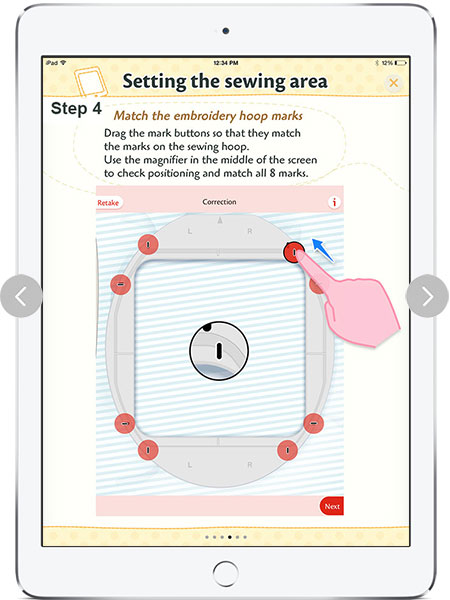 iPad

12:34 PM

12%

Setting the sewing area

Step 4

Match the embroidery hoop marks

Drag the mark buttons so that they match the marks on the sewing hoop.
Use the magnifier in the middle of the screen to check positioning and match all 8 marks.

Retake

Correction

i

L

R

L

R

Next