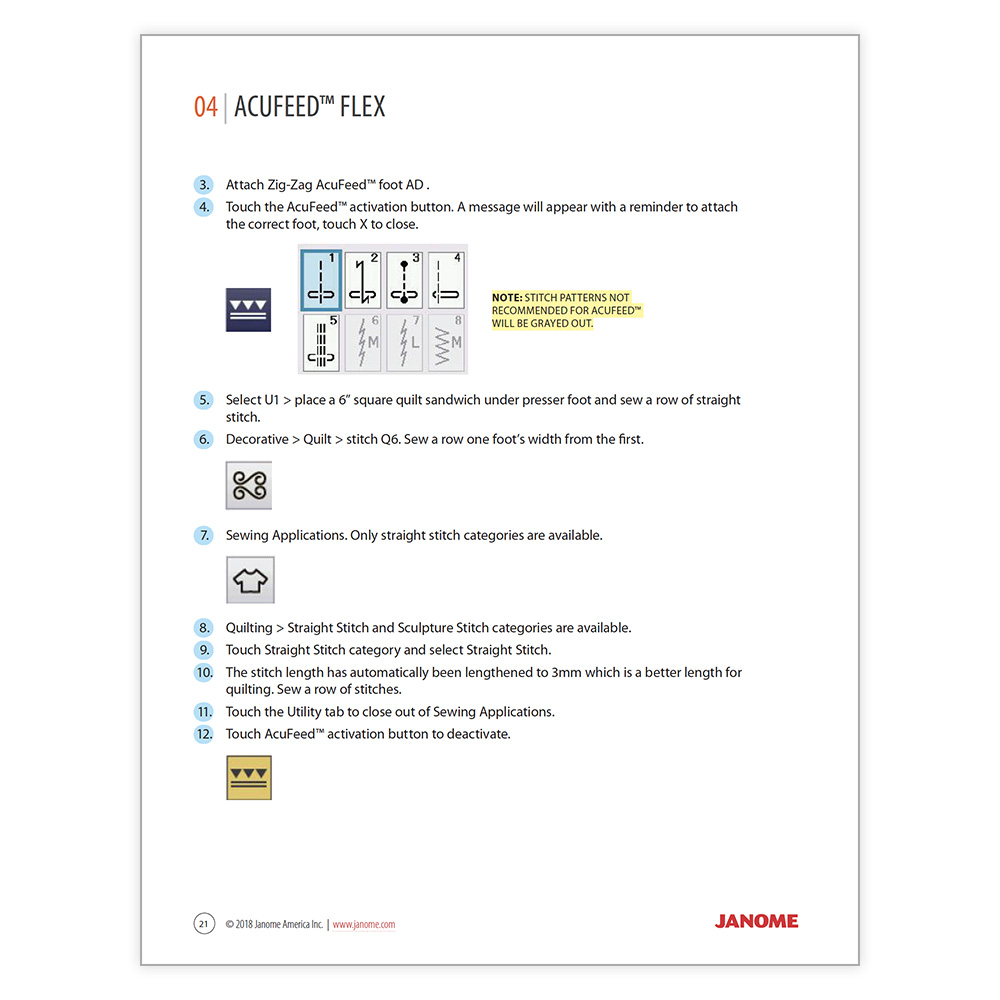 04 | ACUFEED™ FLEX

3. Attach Zig-Zag AcuFeed™ foot AD .

4. Touch the AcuFeed™ activation button. A message will appear with a reminder to attach the correct foot, touch X to close.

1 2 3 4
5 6 M 7 L 8 M

NOTE: STITCH PATTERNS NOT RECOMMENDED FOR ACUFEED™ WILL BE GRAYED OUT.

5. Select U1 > place a 6" square quilt sandwich under presser foot and sew a row of straight stitch.

6. Decorative > Quilt > stitch Q6. Sew a row one foot's width from the first.

7. Sewing Applications. Only straight stitch categories are available.

8. Quilting > Straight Stitch and Sculpture Stitch categories are available.

9. Touch Straight Stitch category and select Straight Stitch.

10. The stitch length has automatically been lengthened to 3mm which is a better length for quilting. Sew a row of stitches.

11. Touch the Utility tab to close out of Sewing Applications.

12. Touch AcuFeed™ activation button to deactivate.

21 © 2018 Janome America Inc. | www.janome.com

JANOME