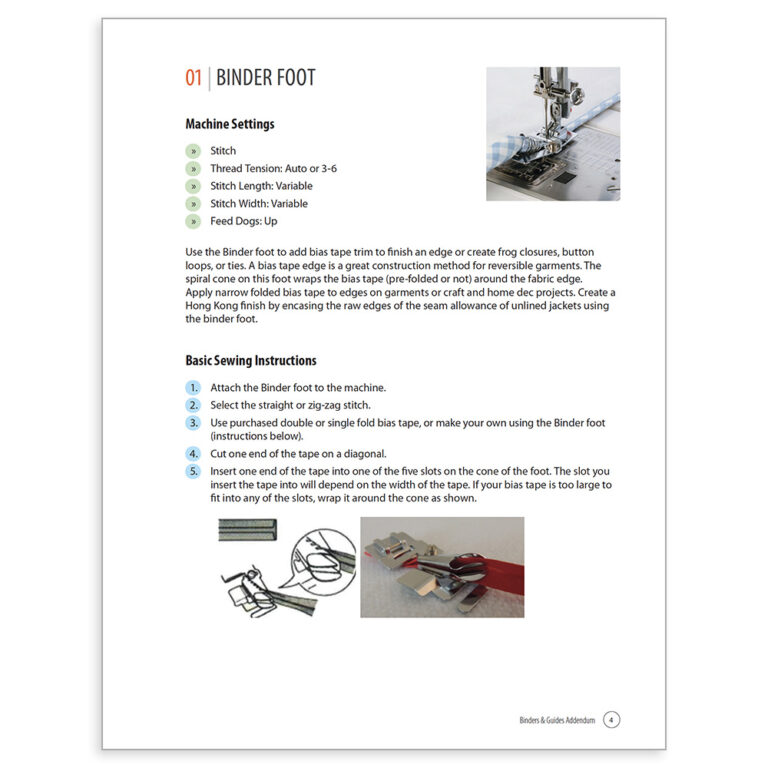 01 | BINDER FOOT

Machine Settings

» Stitch
» Thread Tension: Auto or 3-6
» Stitch Length: Variable
» Stitch Width: Variable
» Feed Dogs: Up

Use the Binder foot to add bias tape trim to finish an edge or create frog closures, button loops, or ties. A bias tape edge is a great construction method for reversible garments. The spiral cone on this foot wraps the bias tape (pre-folded or not) around the fabric edge. Apply narrow folded bias tape to edges on garments or craft and home dec projects. Create a Hong Kong finish by encasing the raw edges of the seam allowance of unlined jackets using the binder foot.

Basic Sewing Instructions

1. Attach the Binder foot to the machine.
2. Select the straight or zig-zag stitch.
3. Use purchased double or single fold bias tape, or make your own using the Binder foot (instructions below).
4. Cut one end of the tape on a diagonal.
5. Insert one end of the tape into one of the five slots on the cone of the foot. The slot you insert the tape into will depend on the width of the tape. If your bias tape is too large to fit into any of the slots, wrap it around the cone as shown.

Binders & Guides Addendum 4